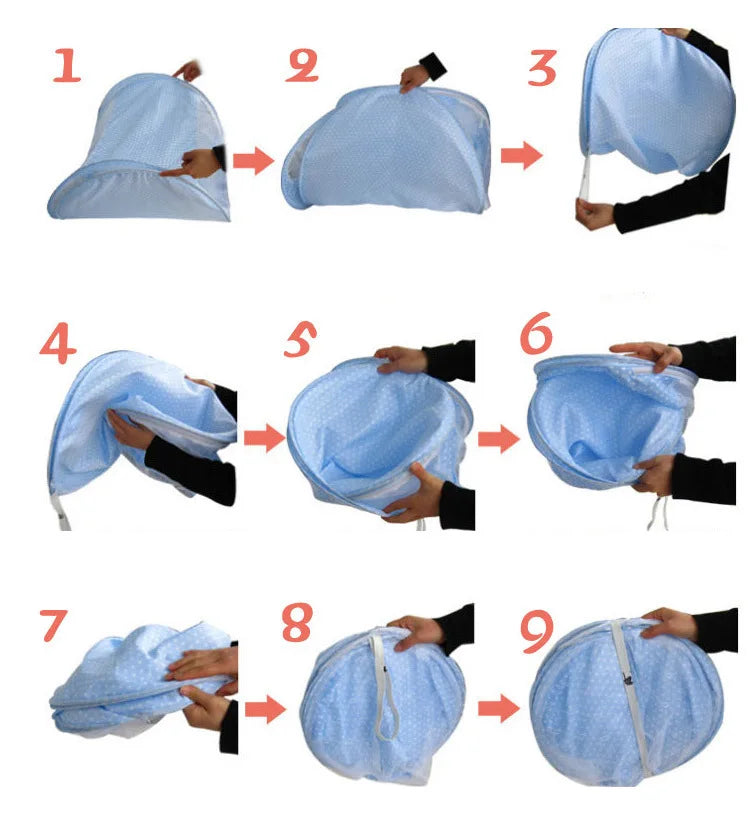 1
2
3
4
5
6
7
8
9